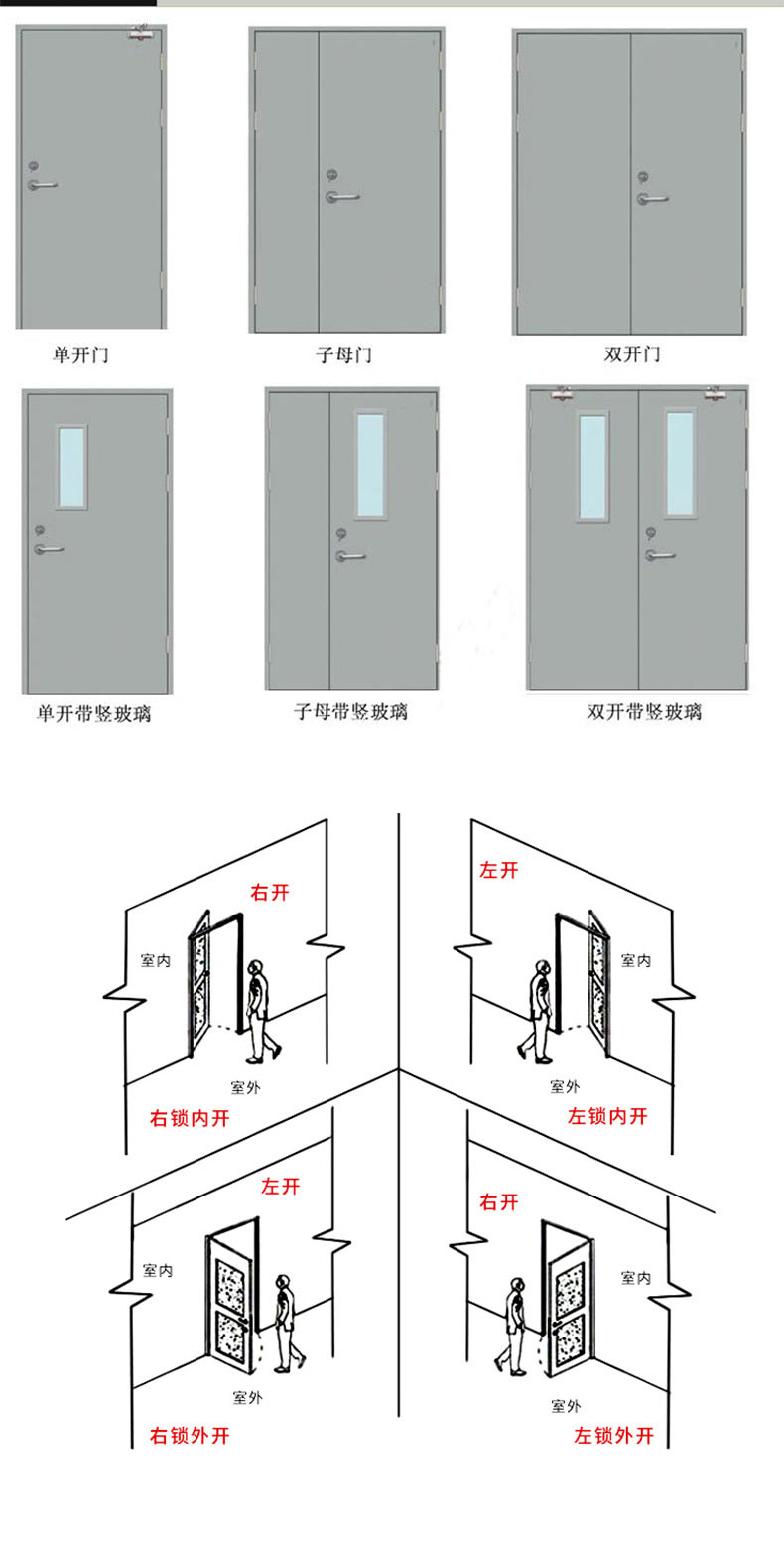 单开门

子母门

双开门

单开带竖玻璃

子母带竖玻璃

双开带竖玻璃

右开

室内

室外

右锁内开

左开

室内

室外

左锁内开

左开

室内

室外

右锁外开

右开

室内

室外

左锁外开