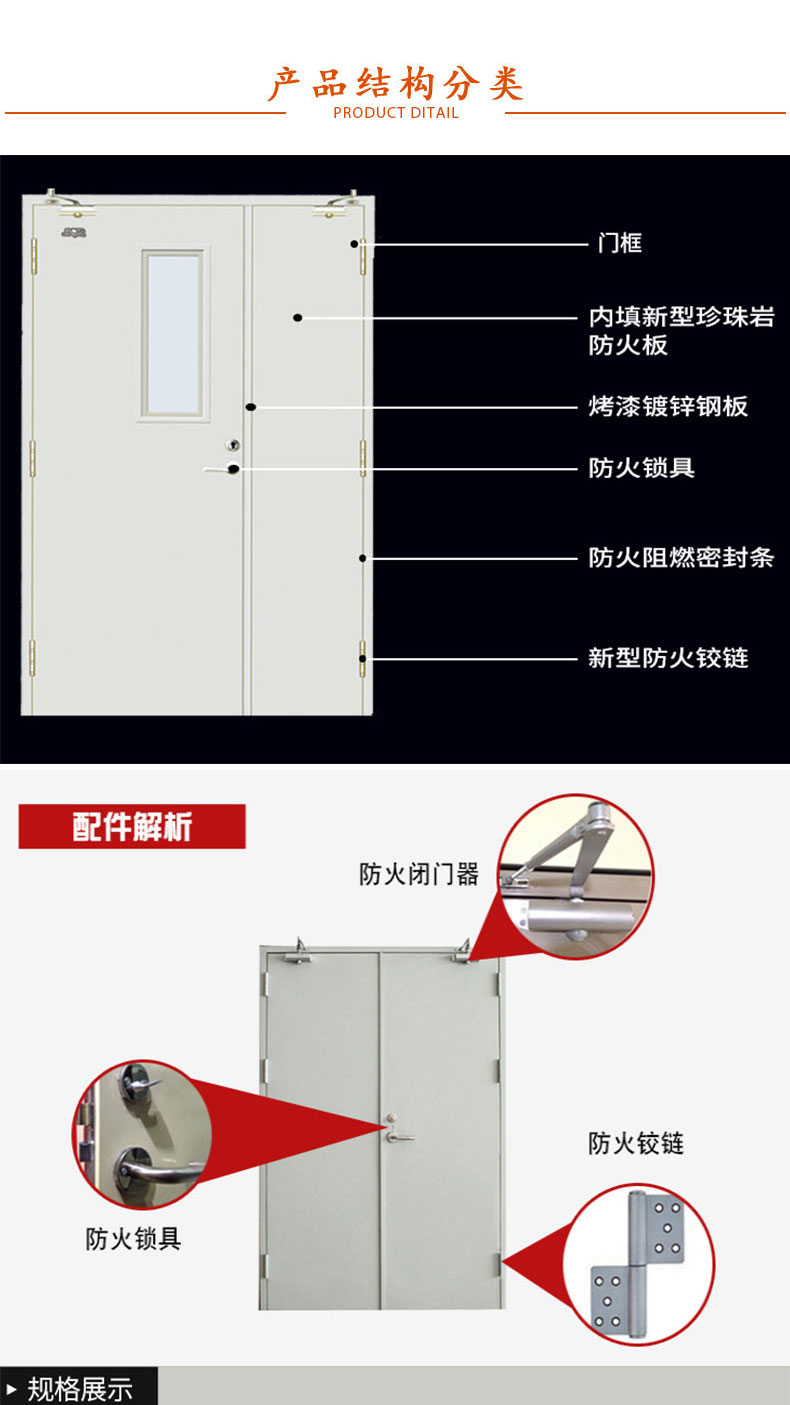 产品结构分类
PRODUCT DITAIL

门框
内填新型珍珠岩防火板
烤漆镀锌钢板
防火锁具
防火阻燃密封条
新型防火铰链

配件解析
防火闭门器
防火铰链
防火锁具

▸ 规格展示